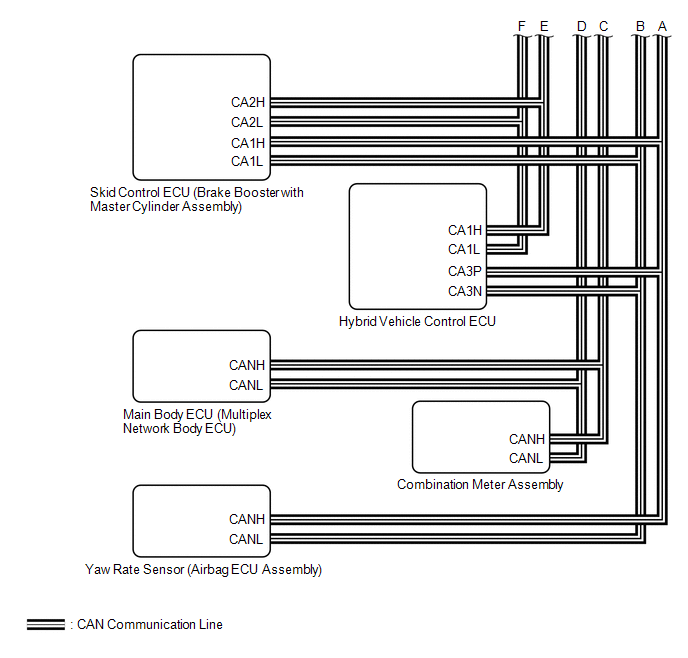 F E D C B A

CA2H
CA2L
CA1H
CA1L

Skid Control ECU (Brake Booster with Master Cylinder Assembly)

CA1H
CA1L
CA3P
CA3N

Hybrid Vehicle Control ECU

CANH
CANL

Main Body ECU (Multiplex Network Body ECU)

CANH
CANL

Combination Meter Assembly

CANH
CANL

Yaw Rate Sensor (Airbag ECU Assembly)

: CAN Communication Line