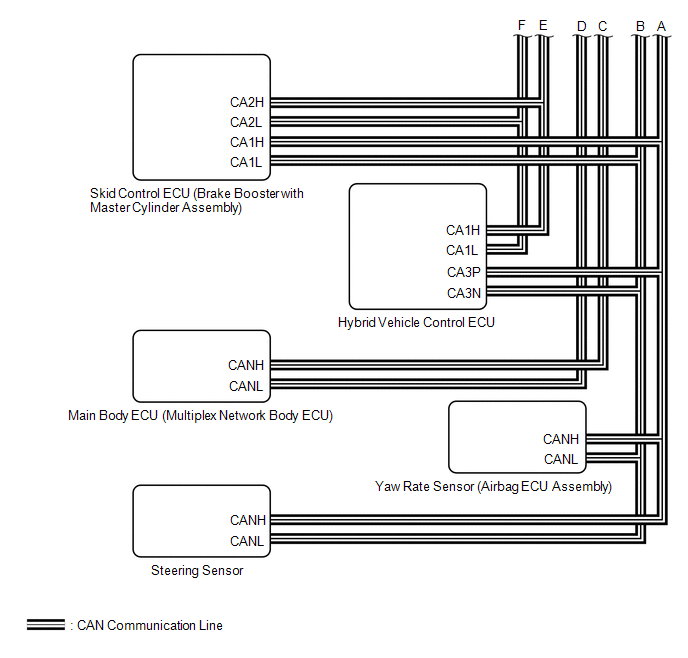 F E D C B A

CA2H
CA2L
CA1H
CA1L

Skid Control ECU (Brake Booster with Master Cylinder Assembly)

CA1H
CA1L
CA3P
CA3N

Hybrid Vehicle Control ECU

CANH
CANL

Main Body ECU (Multiplex Network Body ECU)

CANH
CANL

Yaw Rate Sensor (Airbag ECU Assembly)

CANH
CANL

Steering Sensor

: CAN Communication Line