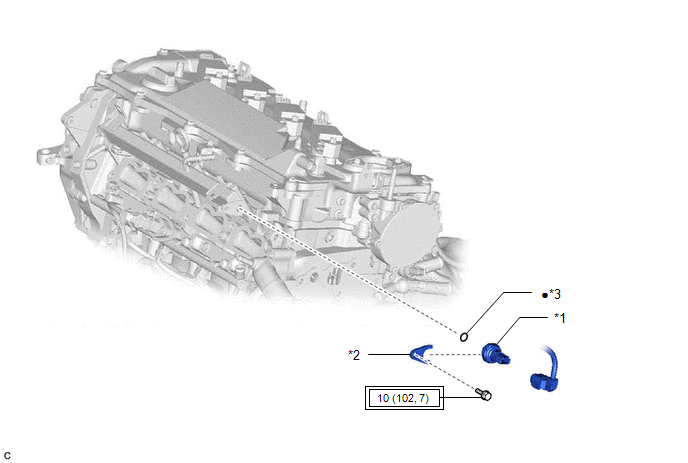 ●*3

*1

*2

10 (102, 7)

C