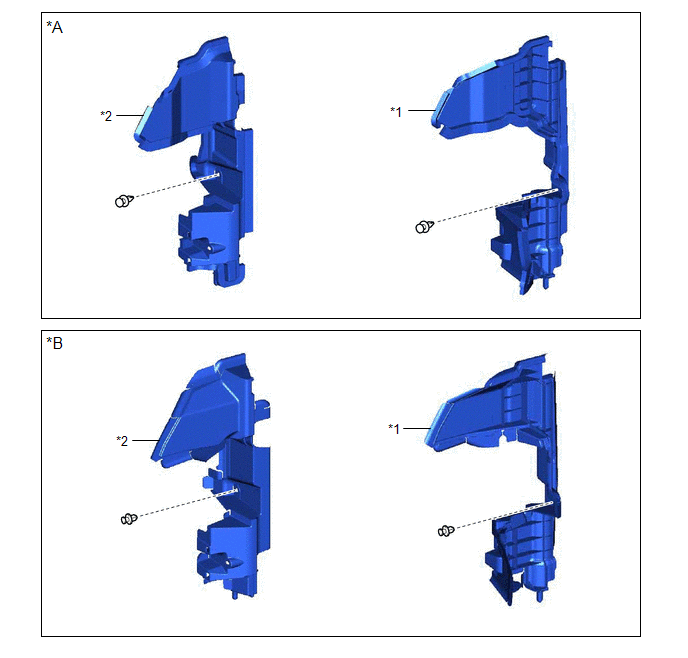 *A

*2

*1

*B

*2

*1