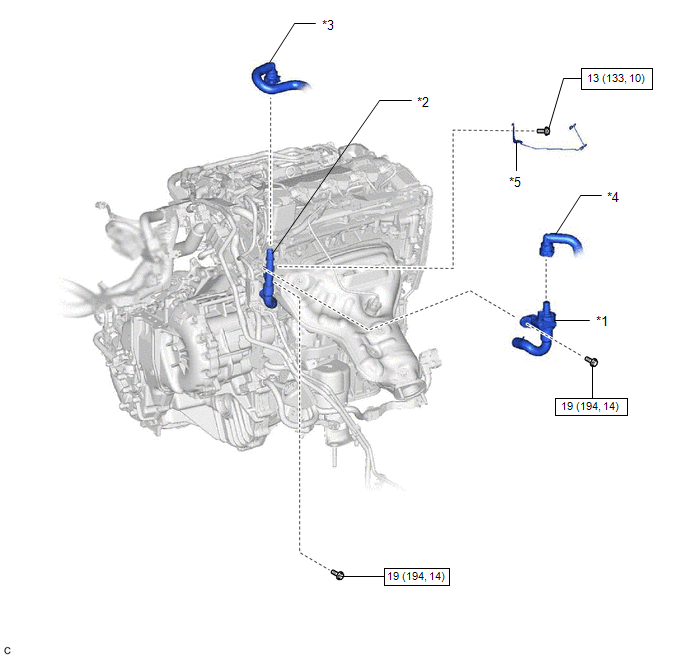 *3

*2

13 (133, 10)

*5

*4

*1

19 (194, 14)

19 (194, 14)

C