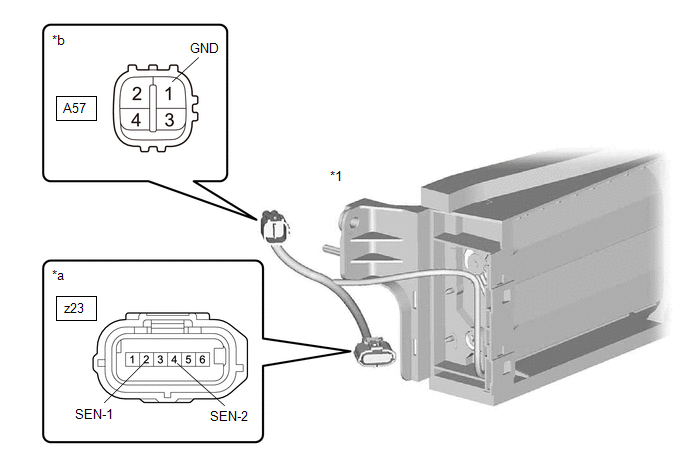 *b
GND
A57
2 1
4 3

*1

*a
z23
1 2 3 4 5 6
SEN-1
SEN-2