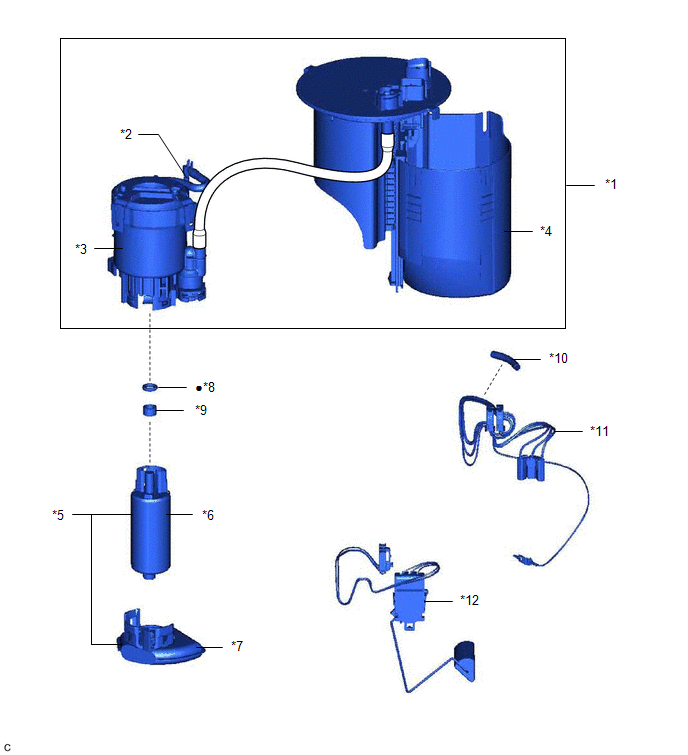 *2
*1
*3
*4
*10
●*8
*9
*11
*5
*6
*12
*7
C