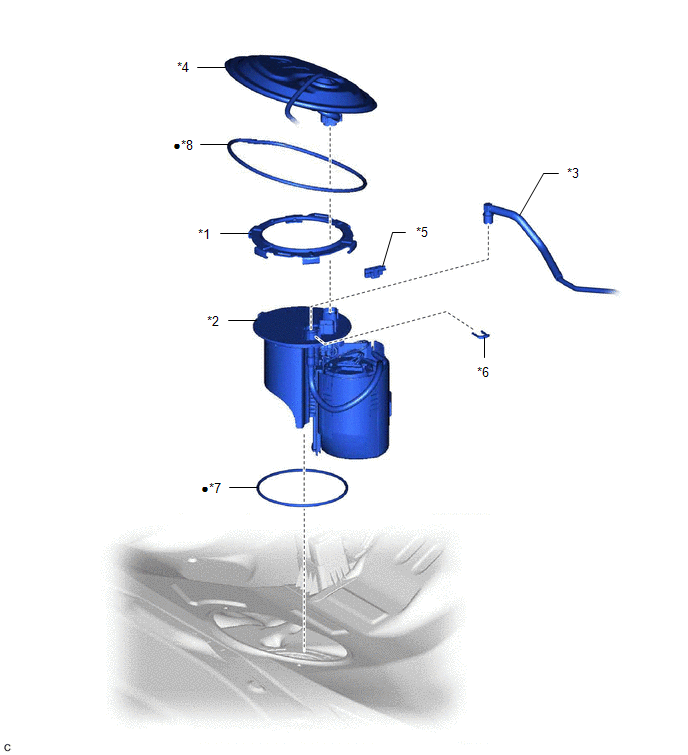 *4
●*8
*3
*1
*5
*2
*6
●*7
C