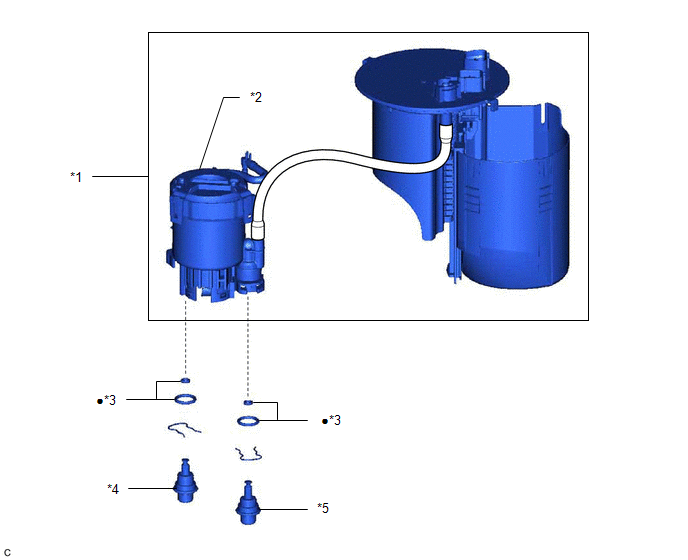 *2

*1

●*3

●*3

*4

*5

C