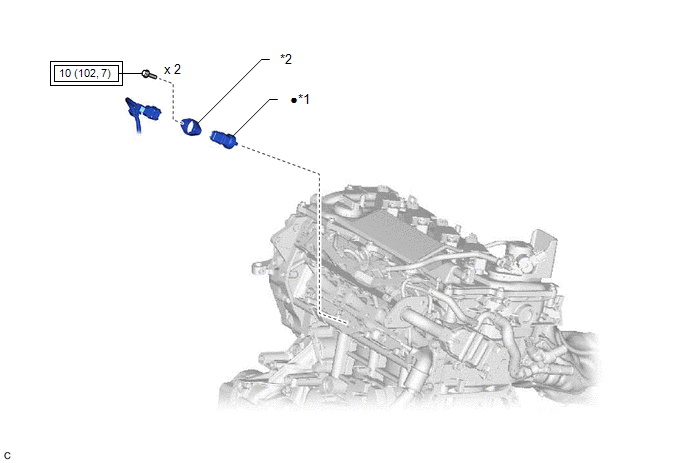 10 (102, 7)

x 2

*2

●*1

C