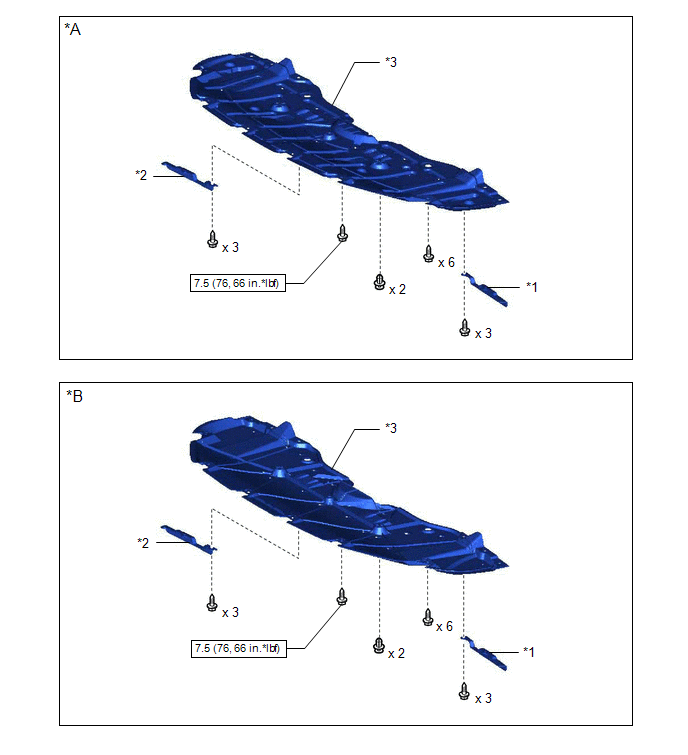 *A

*3

*2

x 3

7.5 (76, 66 in.*lbf)

x 2

x 6

*1

x 3

*B

*3

*2

x 3

7.5 (76, 66 in.*lbf)

x 2

x 6

*1

x 3