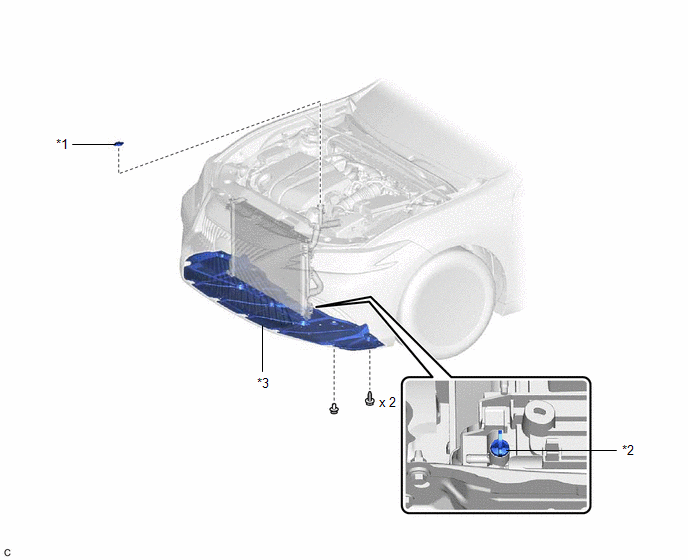 *1

*3

x 2

*2

C