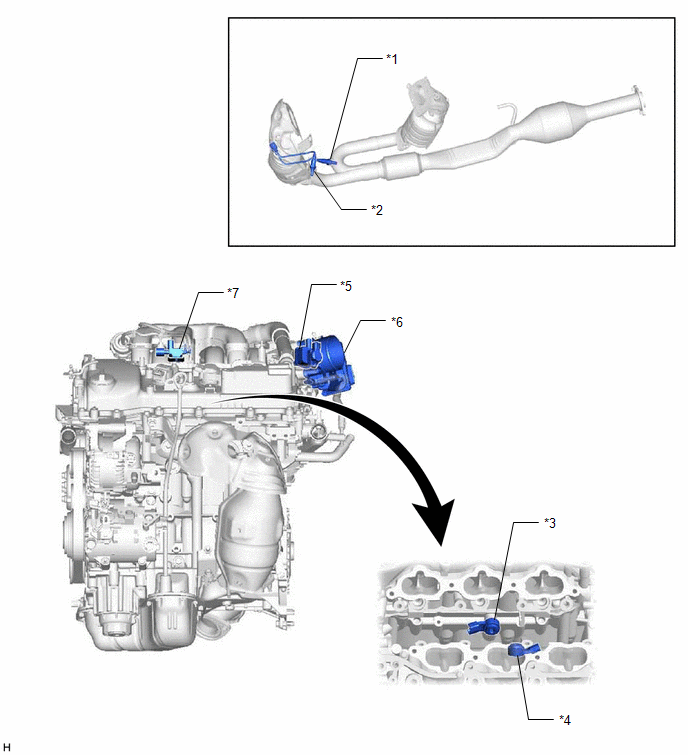 *1

*2

*7

*5

*6

*3

*4

H