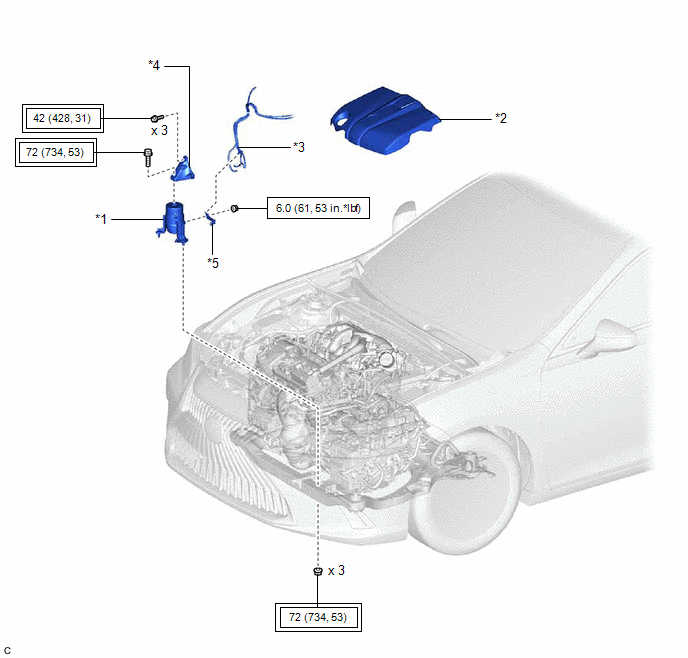 *4

42 (428, 31)

x 3

72 (734, 53)

*3

*2

*1

6.0 (61, 53 in.*lbf)

*5

x 3

72 (734, 53)

C