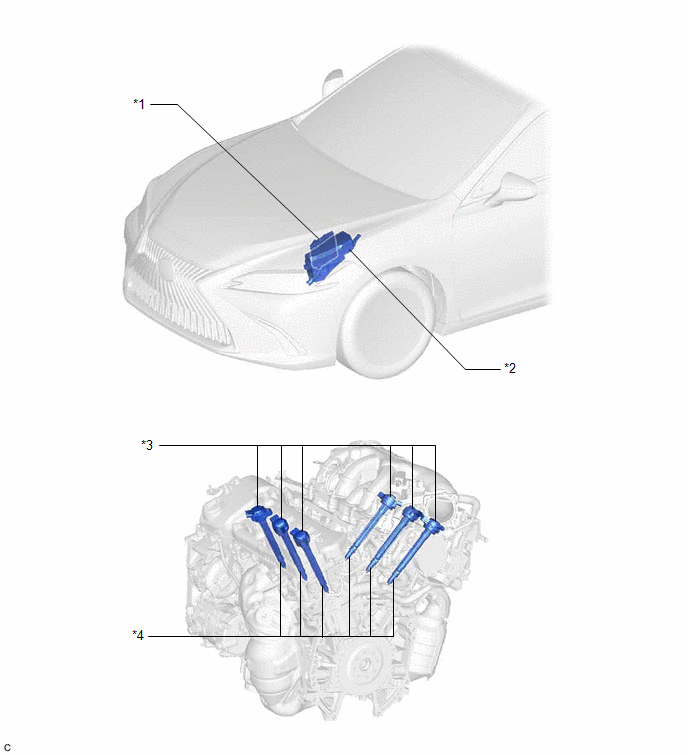 *1

*2

*3

*4

C