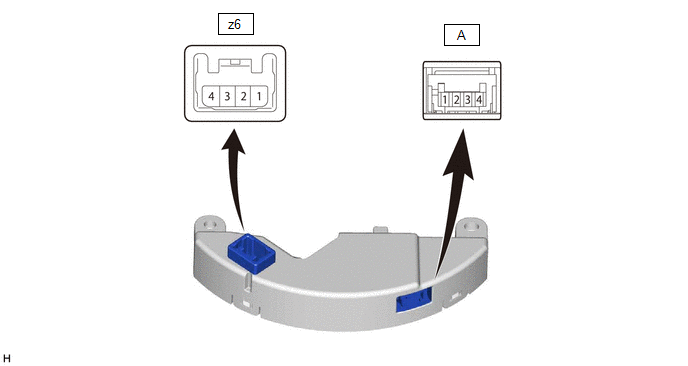 z6

4 3 2 1

A

1 2 3 4

H