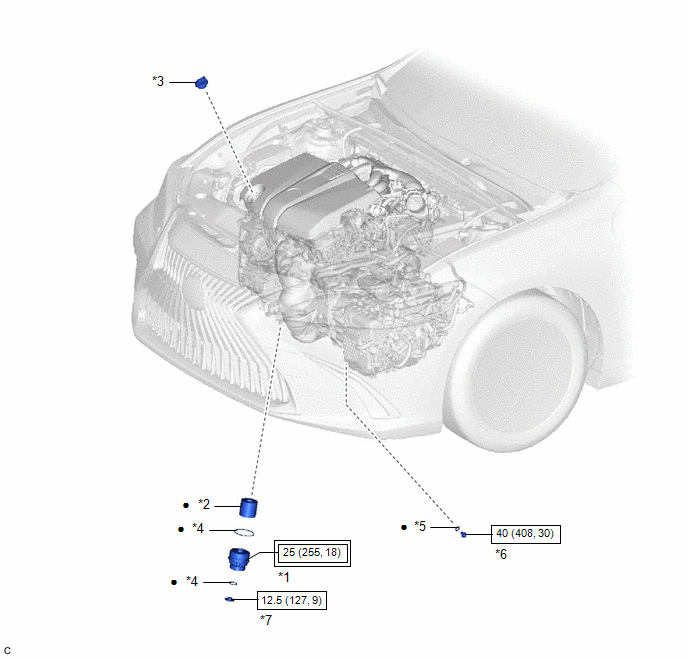 *3

● *2

● *4

25 (255, 18)

*1

● *4

12.5 (127, 9)

*7

● *5

40 (408, 30)

*6

C