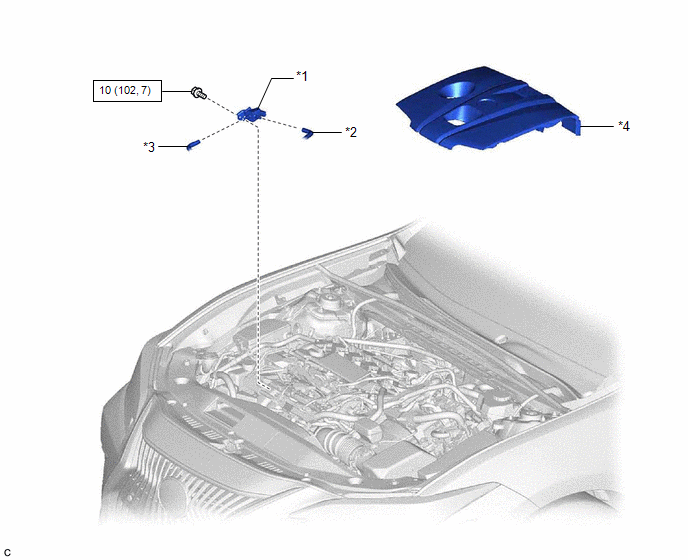 10 (102, 7)

*1

*2

*3

*4

C