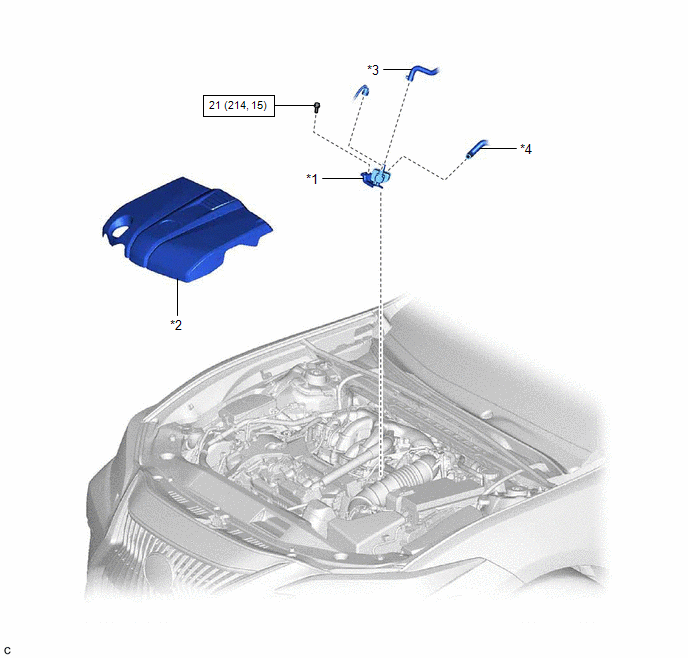 *3

21 (214, 15)

*4

*1

*2

C