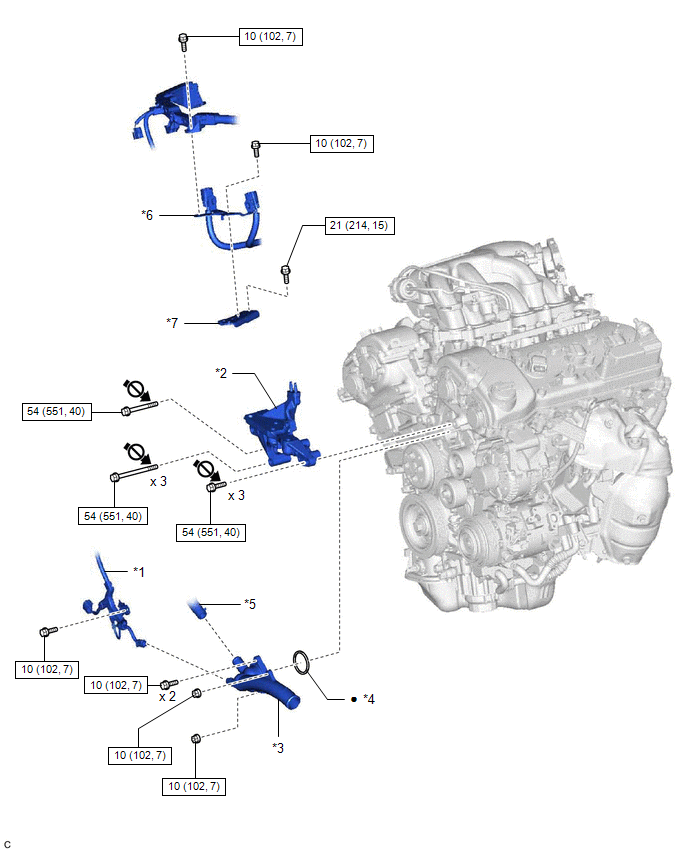 10 (102, 7)

10 (102, 7)

*6

21 (214, 15)

*7

*2

54 (551, 40)

x 3

x 3

54 (551, 40)

54 (551, 40)

*1

*5

10 (102, 7)

10 (102, 7)

x 2

● *4

10 (102, 7)

*3

10 (102, 7)

C