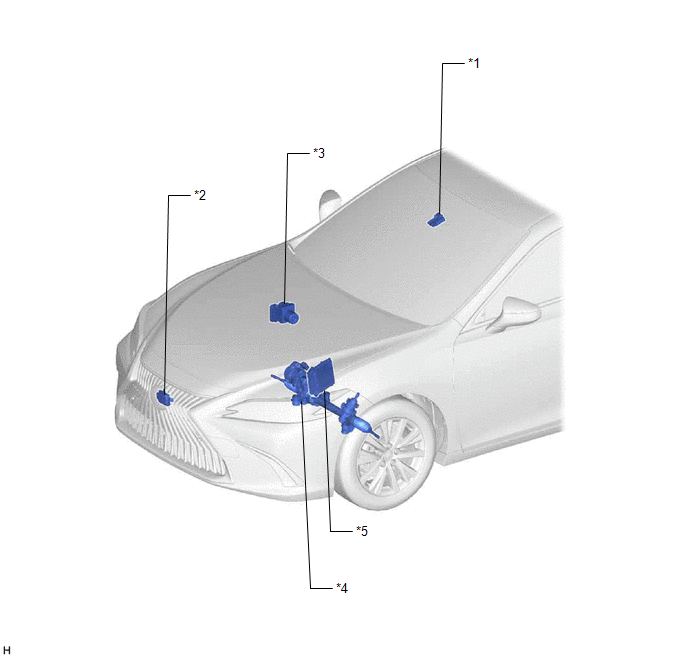 *1

*3

*2

*5

*4

H