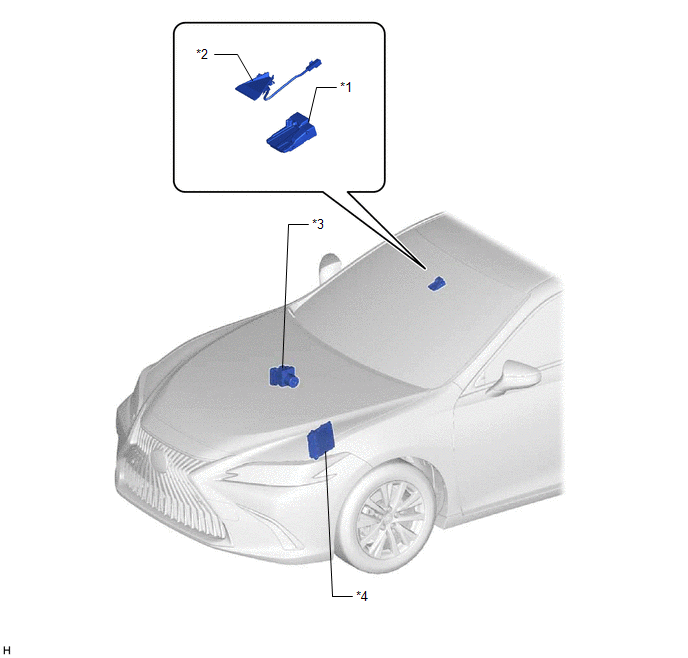 *2
*1
*3
*4
H