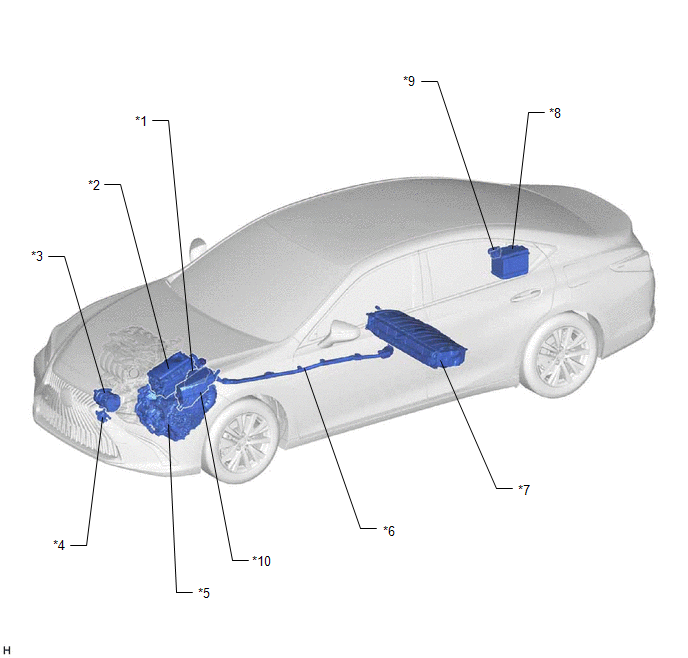 *9
*8
*1
*2
*3
*7
*6
*4
*10
*5
H