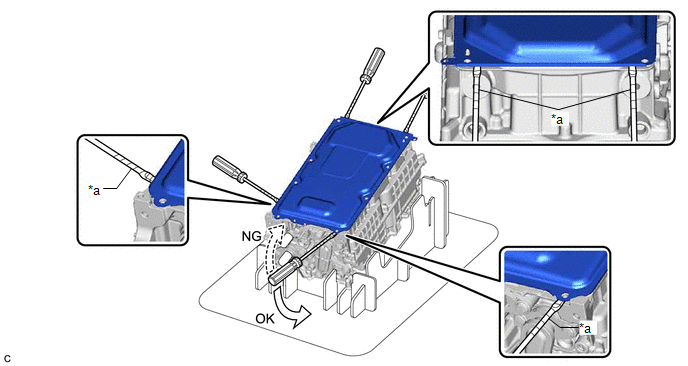 *a
*a
NG
OK
*a
C