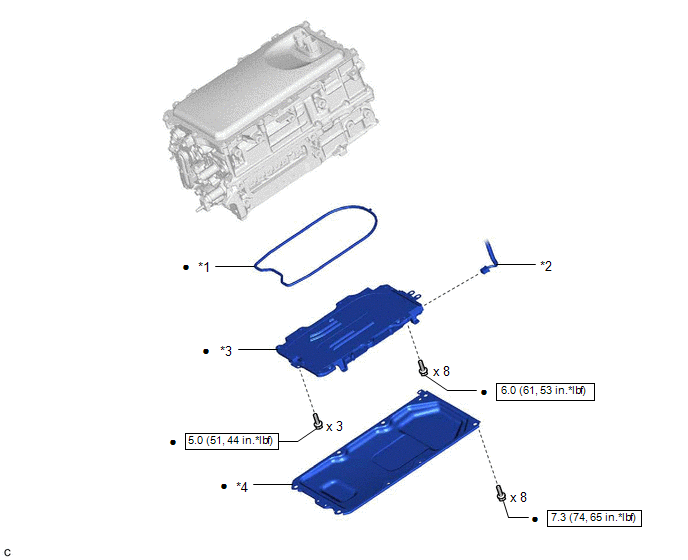 ● *1

*2

● *3

x 8

● 6.0 (61, 53 in.*lbf)

x 3

● 5.0 (51, 44 in.*lbf)

● *4

x 8

● 7.3 (74, 65 in.*lbf)

C