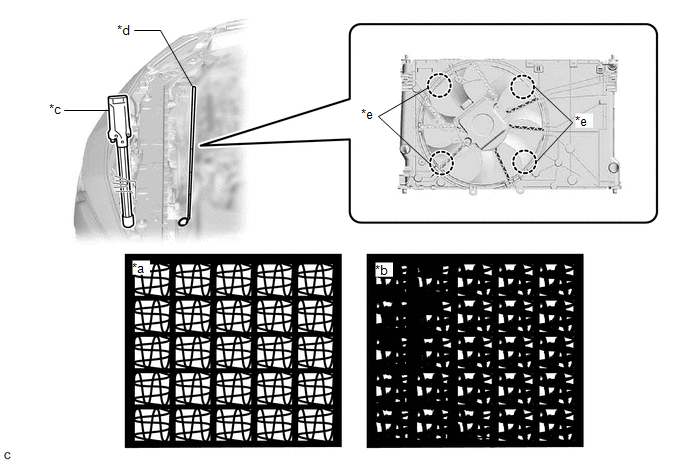 *d

*c

*e

*e

*a

*b

c