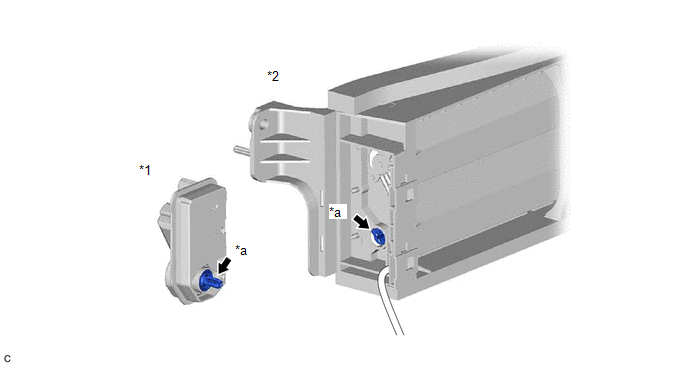 *2

*1

*a

*a

C