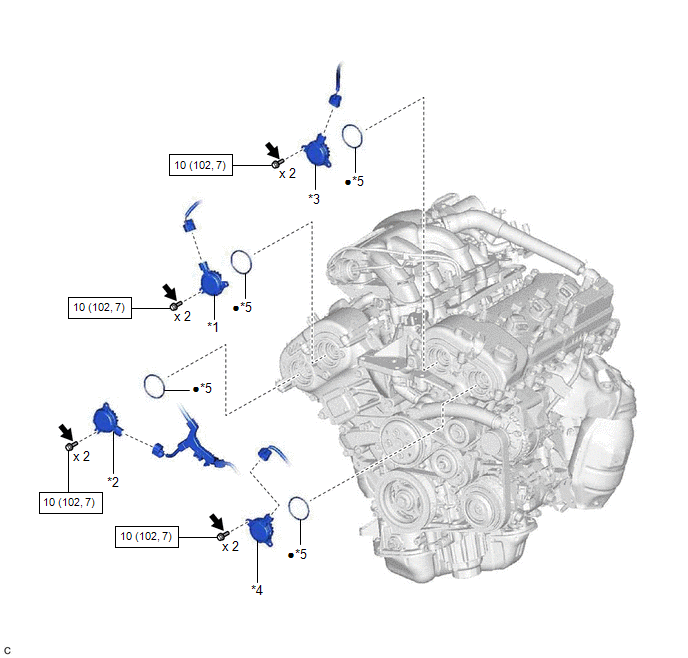 10 (102, 7)

x 2

*3

●*5

10 (102, 7)

x 2

*1

●*5

●*5

x 2

*2

10 (102, 7)

10 (102, 7)

x 2

*4

●*5

C