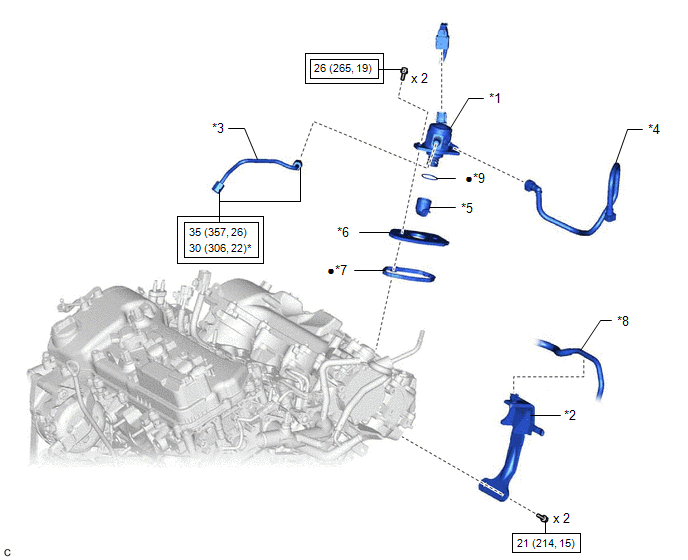 26 (265, 19)
x 2
*1
*3
*4
●*9
*5
35 (357, 26)
30 (306, 22)*
*6
●*7
*8
*2
x 2
21 (214, 15)
C