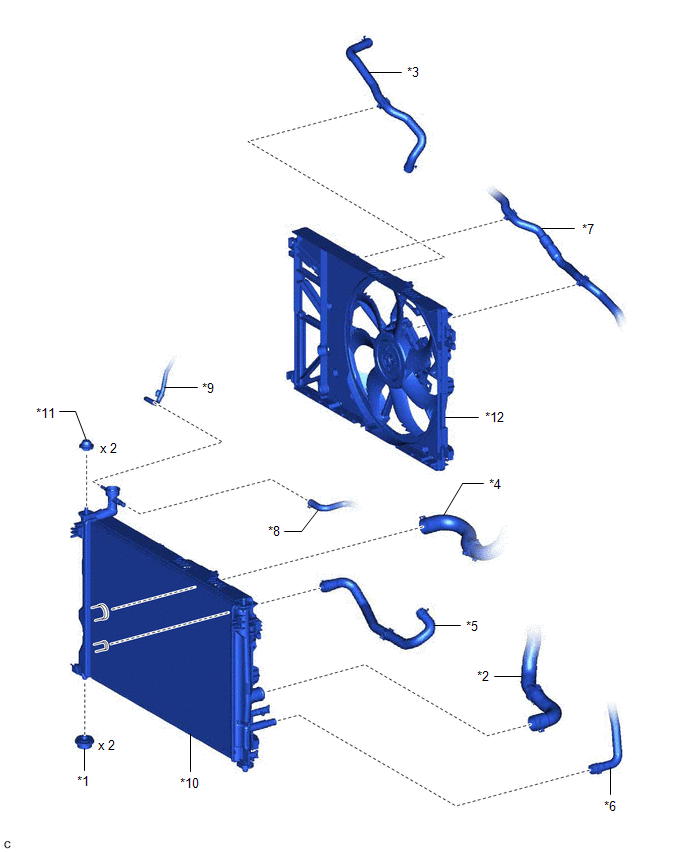 *3

*7

*9

*11

x 2

*12

*4

*8

*5

*2

x 2

*1

*10

*6

C