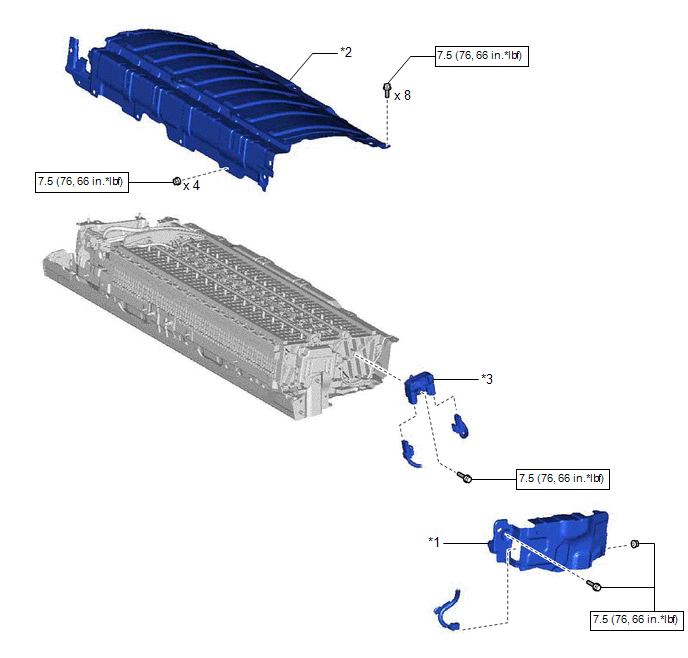 *2

7.5 (76, 66 in.*lbf)

x 8

7.5 (76, 66 in.*lbf)

x 4

*3

7.5 (76, 66 in.*lbf)

*1

7.5 (76, 66 in.*lbf)