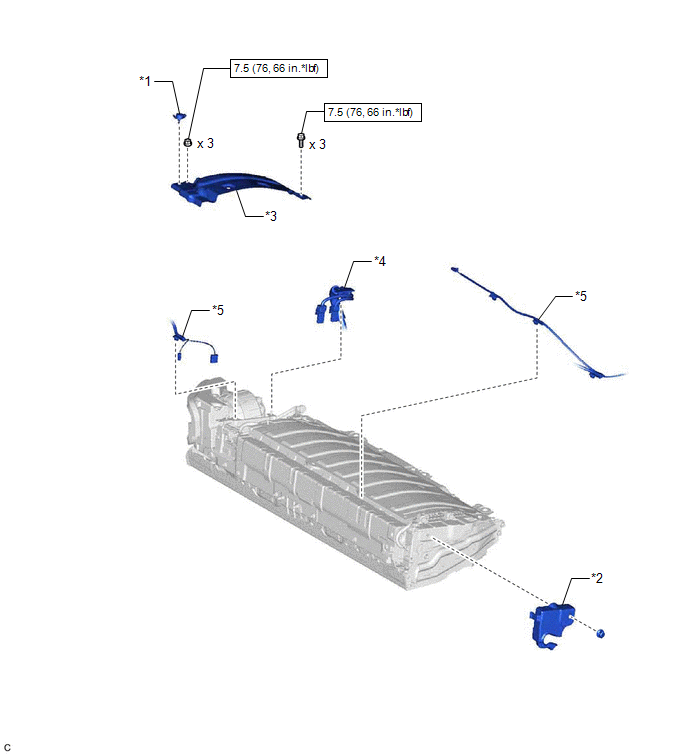 *1

7.5 (76, 66 in.*lbf)

x 3

7.5 (76, 66 in.*lbf)

x 3

*3

*4

*5

*5

*2

C