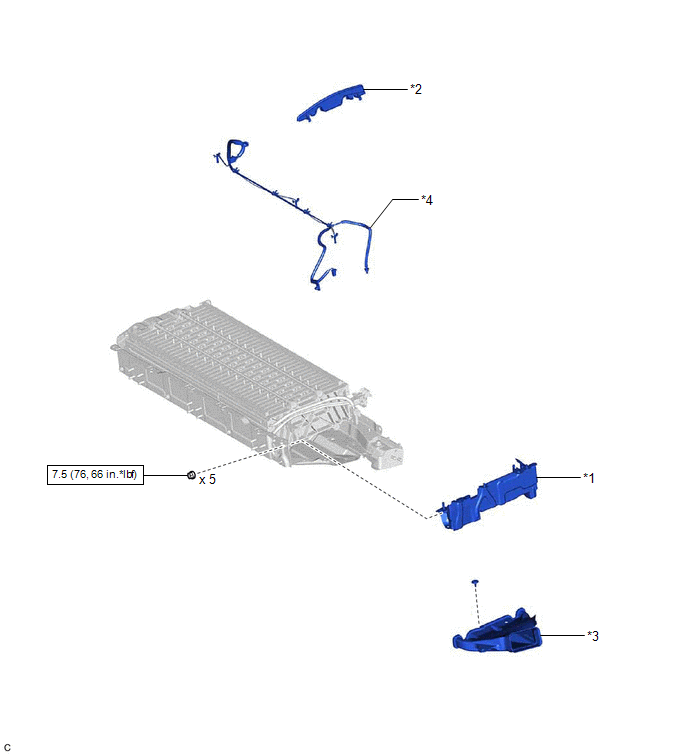 *2

*4

7.5 (76, 66 in.*lbf)

x 5

*1

*3

C