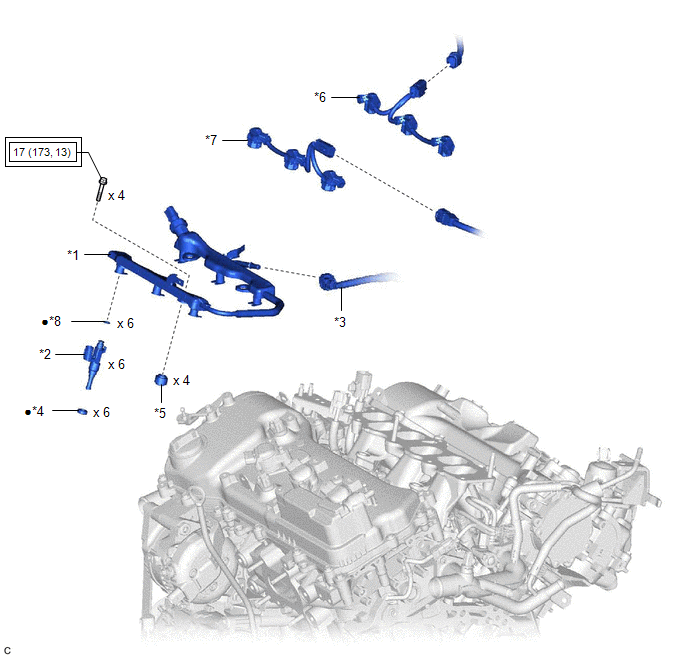 *6

*7

17 (173, 13)

x 4

*1

*3

●*8 x 6

*2 x 6

x 4

*5

●*4 x 6

C