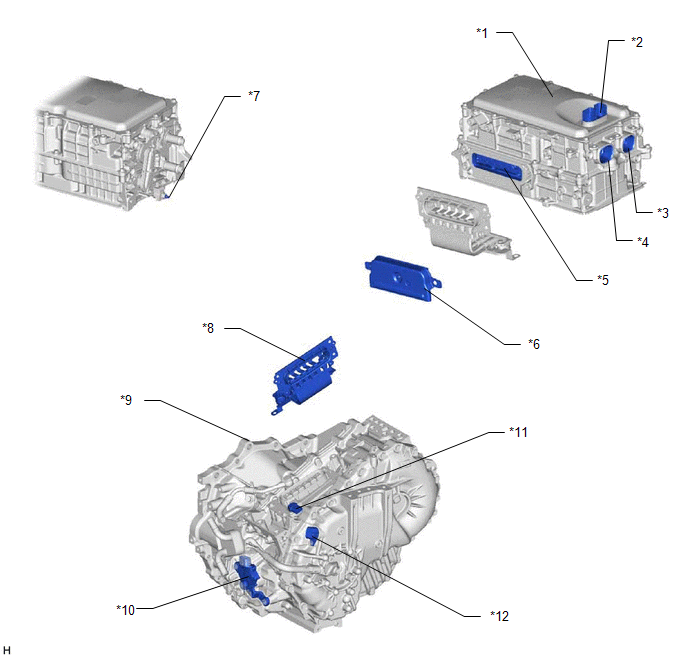 *1
*2
*7
*3
*4
*5
*6
*8
*9
*11
*10
*12
H