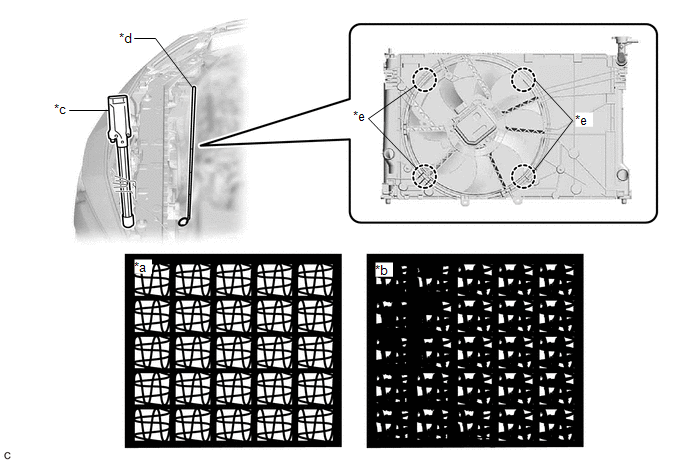 *d

*c

*e

*e

*a

*b

C