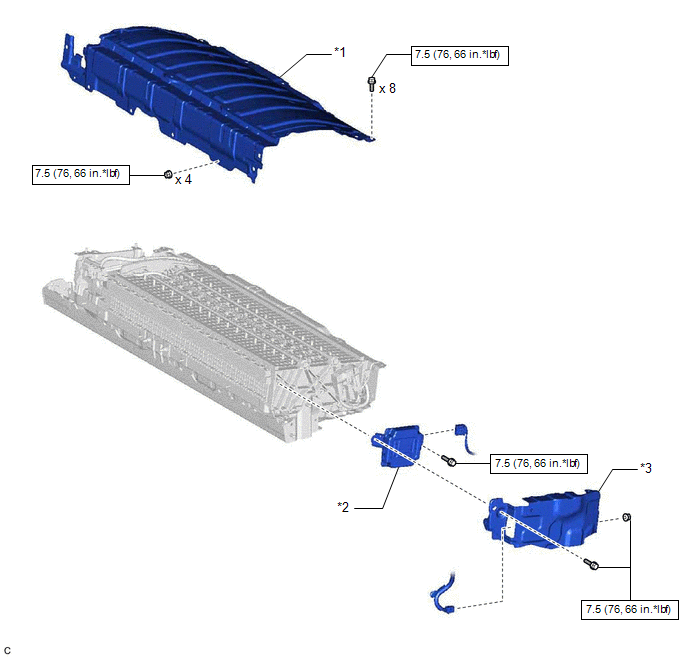 *1

7.5 (76, 66 in.*lbf)

x 8

7.5 (76, 66 in.*lbf)

x 4

7.5 (76, 66 in.*lbf)

*3

*2

7.5 (76, 66 in.*lbf)

C