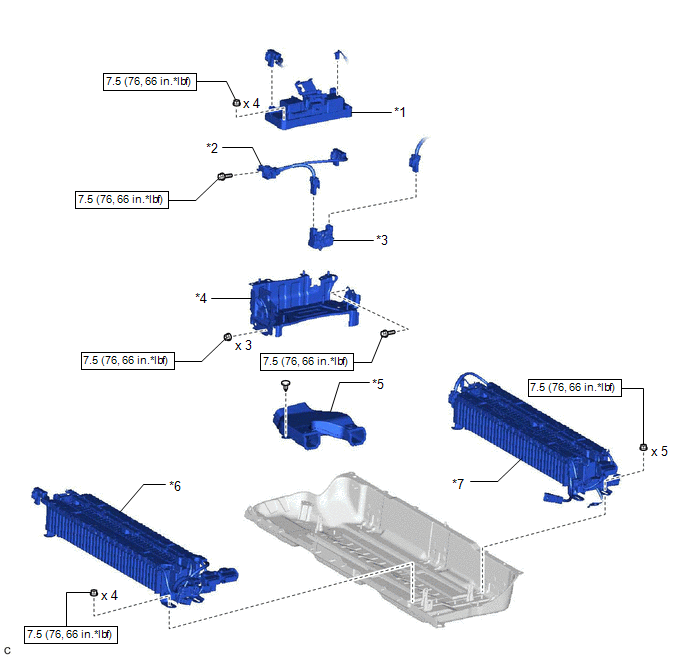 7.5 (76, 66 in.*lbf)

x 4

*1

*2

7.5 (76, 66 in.*lbf)

*3

*4

x 3

7.5 (76, 66 in.*lbf)

7.5 (76, 66 in.*lbf)

*5

7.5 (76, 66 in.*lbf)

x 5

*7

*6

x 4

7.5 (76, 66 in.*lbf)

C