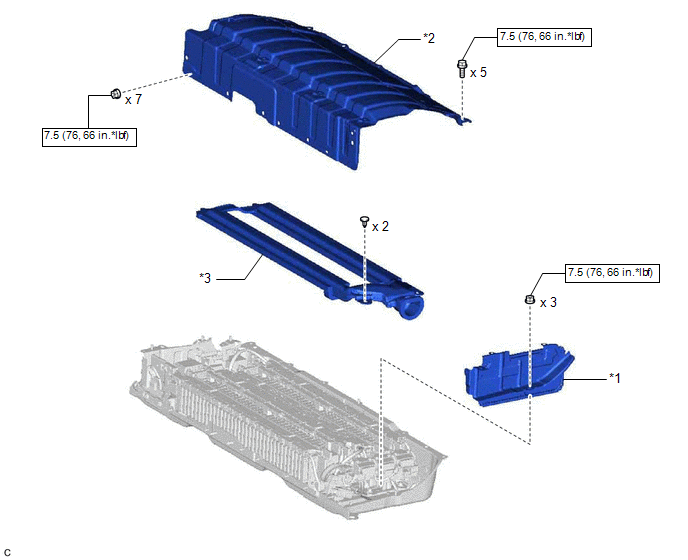 *2

7.5 (76, 66 in.*lbf)

x 5

x 7

7.5 (76, 66 in.*lbf)

x 2

*3

7.5 (76, 66 in.*lbf)

x 3

*1

C