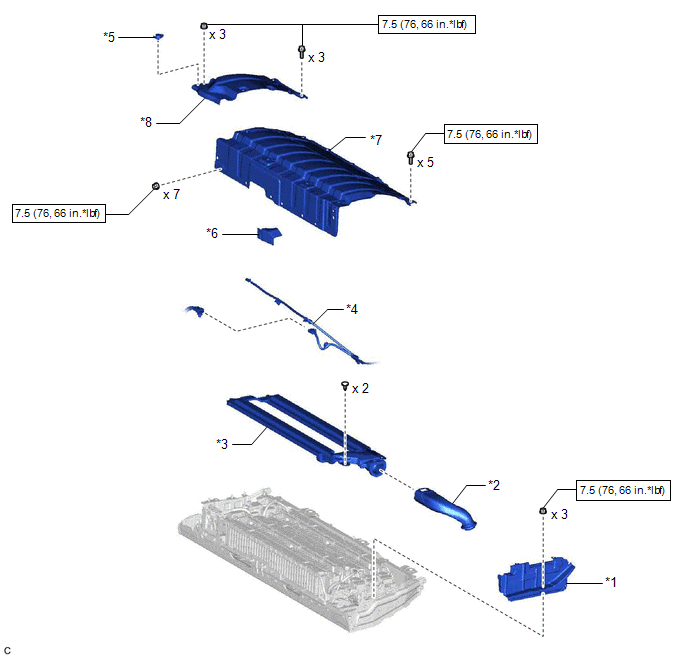 *5

x 3

7.5 (76, 66 in.*lbf)

x 3

*8

*7

7.5 (76, 66 in.*lbf)

x 5

x 7

7.5 (76, 66 in.*lbf)

*6

*4

x 2

*3

*2

7.5 (76, 66 in.*lbf)

x 3

*1

C