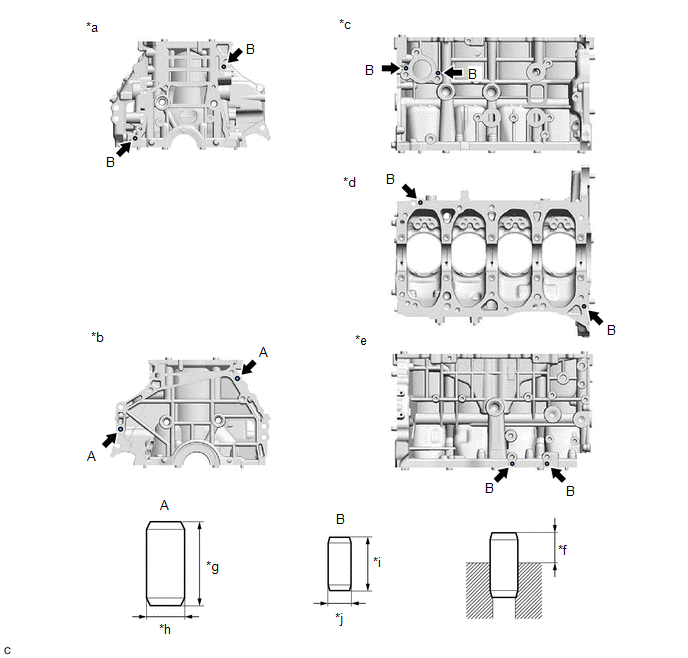 *a

B

B

*c

B

B

*d

B

B

*b

A

A

*e

B

B

A

*g

*h

B

*i

*j

*f

c