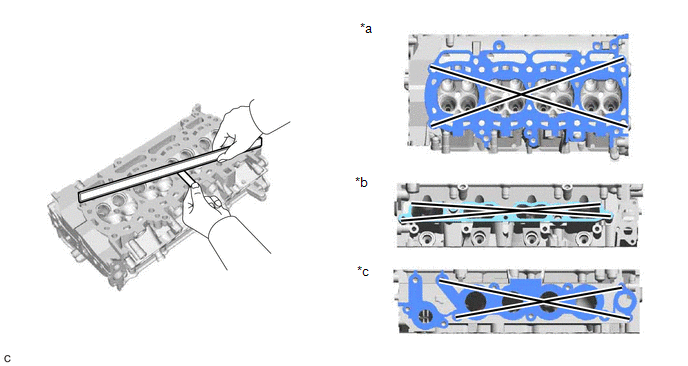 *a

*b

*c

c