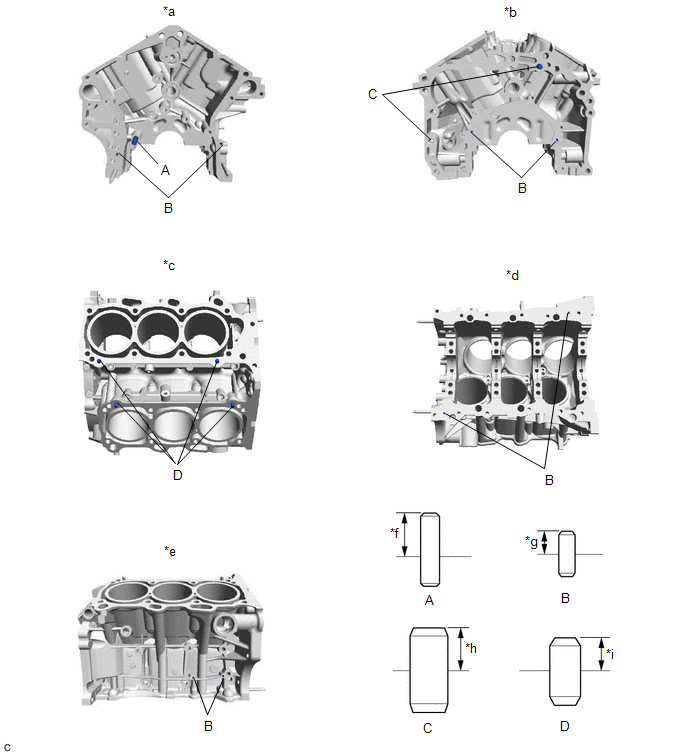 *a

A

B

*b

C

B

*c

D

*d

B

*e

B

*f

A

*g

B

*h

C

*i

D

c