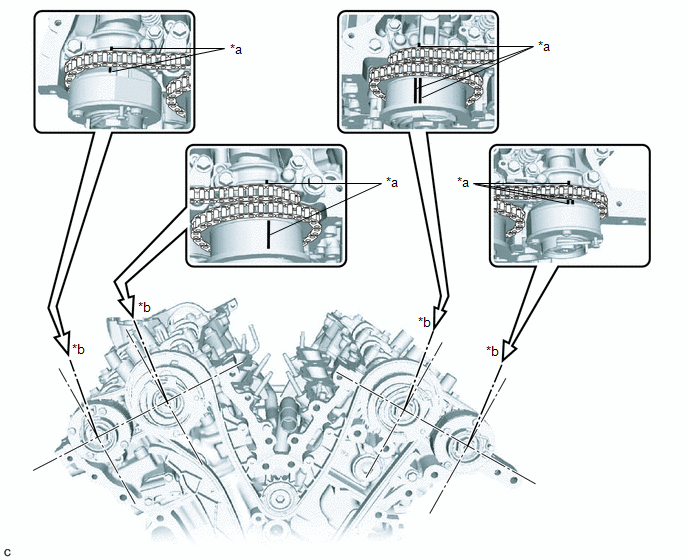 *a
*a
*a
*a
*b
*b
*b
*b
c