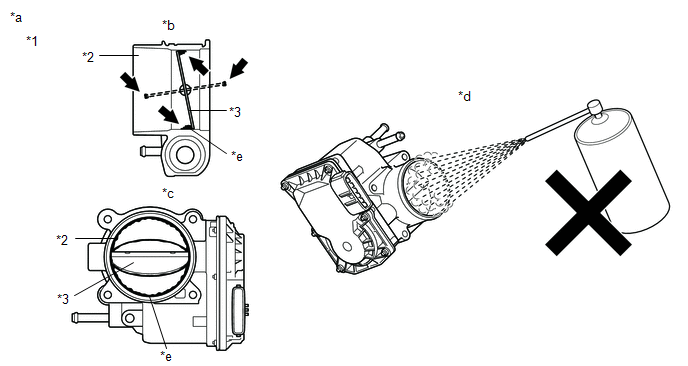 *a
*1
*b
*2
*3
*e
*c
*2
*3
*e
*d