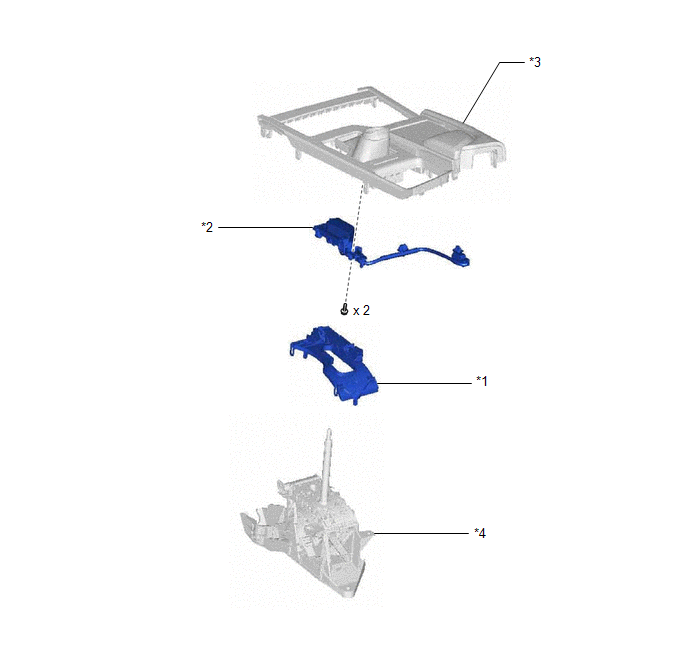 *3

*2

x 2

*1

*4