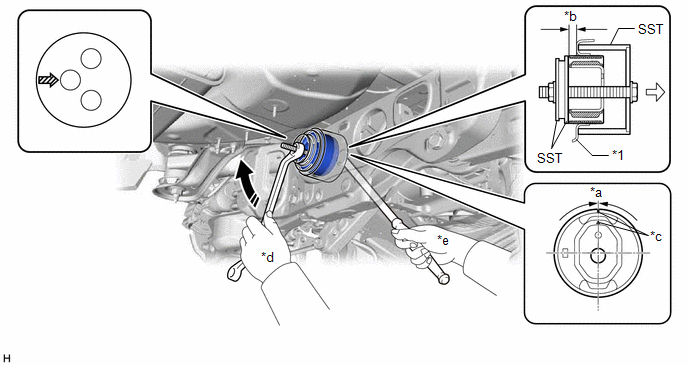 *b
SST
SST
*1
*a
*c
*d
*e
H