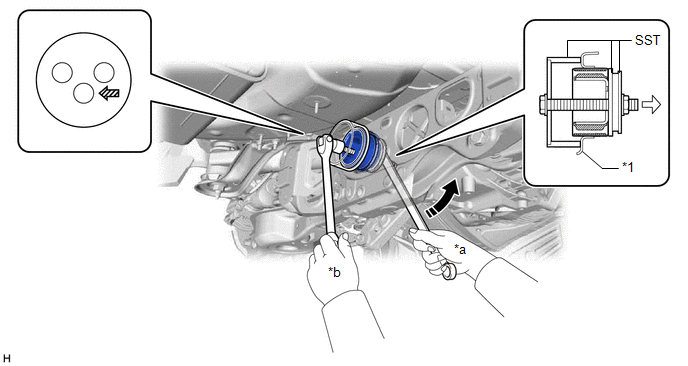 SST
*1
*a
*b
H