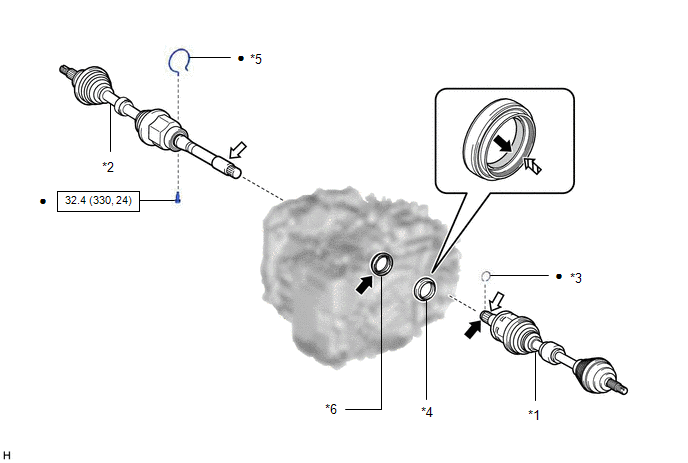 ● *5

*2

● 32.4 (330, 24)

● *3

*6

*4

*1

H