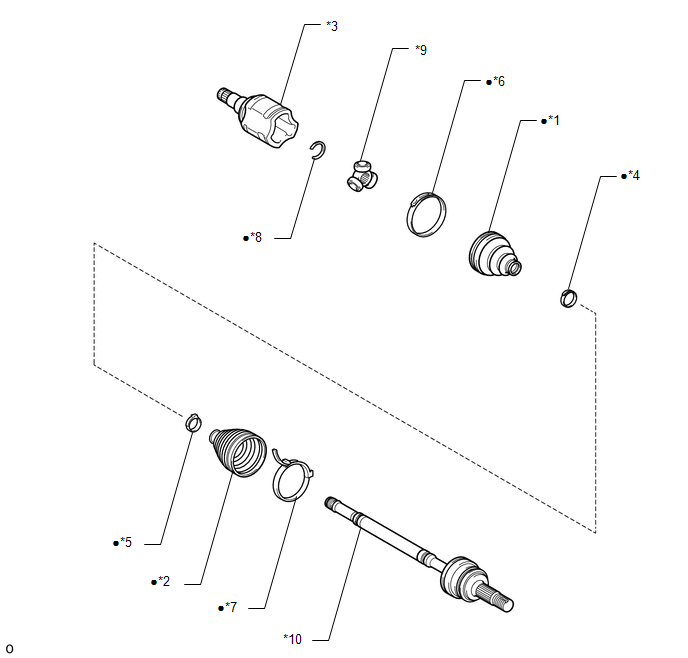 *3
*9
●*6
●*1
●*4
●*8
●*5
●*2
●*7
*10
o